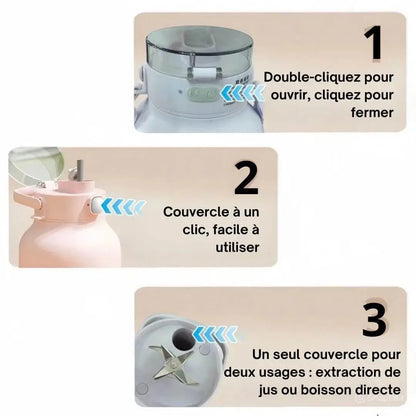 1

Double-cliquez pour ouvrir, cliquez pour fermer

2

Couvercle à un clic, facile à utiliser

3

Un seul couvercle pour deux usages : extraction de jus ou boisson directe